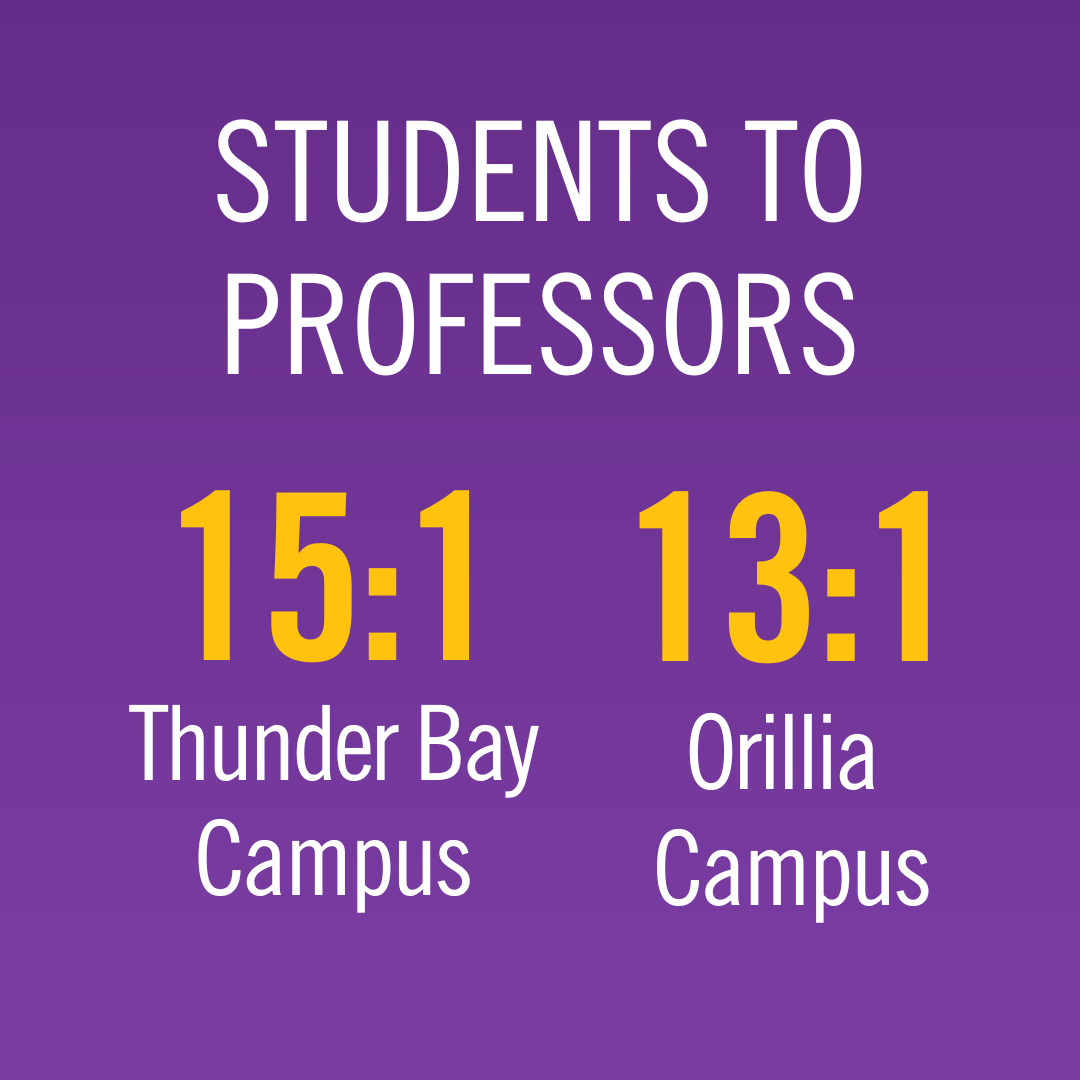 STUDENTS TO PROFESSORS

15:1
Thunder Bay Campus

13:1
Orillia Campus